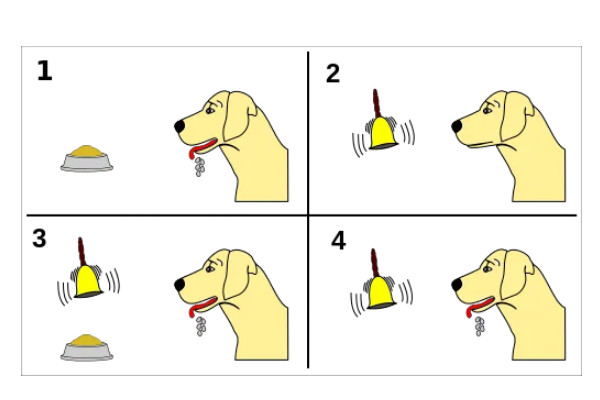 1

2

3

4